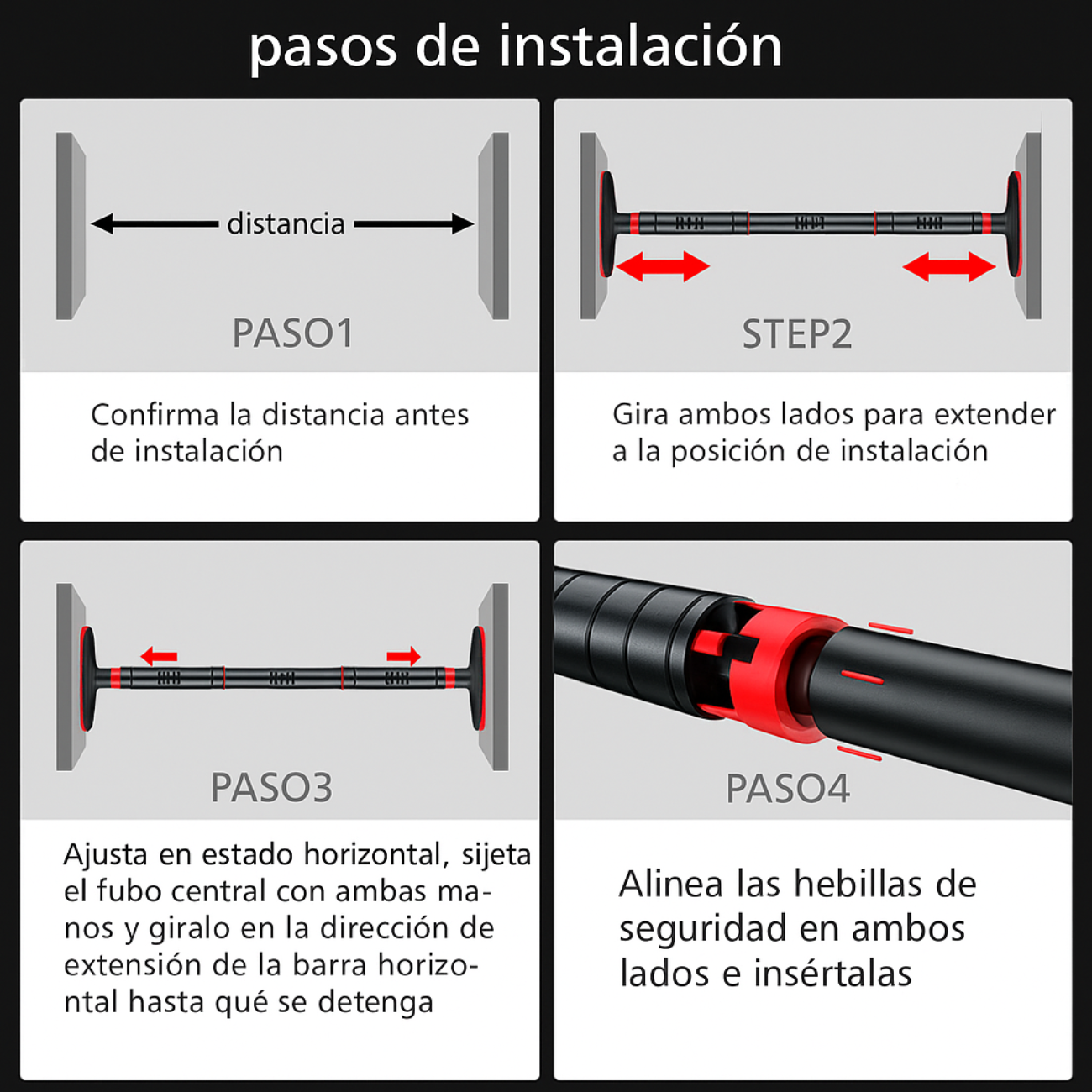 pasos de instalación

distancia

PASO1

Confirma la distancia antes de instalación

STEP2

Gira ambos lados para extender a la posición de instalación

PASO3

Ajusta en estado horizontal, sijeta el fubo central con ambas manos y giralo en la dirección de extensión de la barra horizontal hasta qué se detenga

PASO4

Alinea las hebillas de seguridad en ambos lados e insértalas